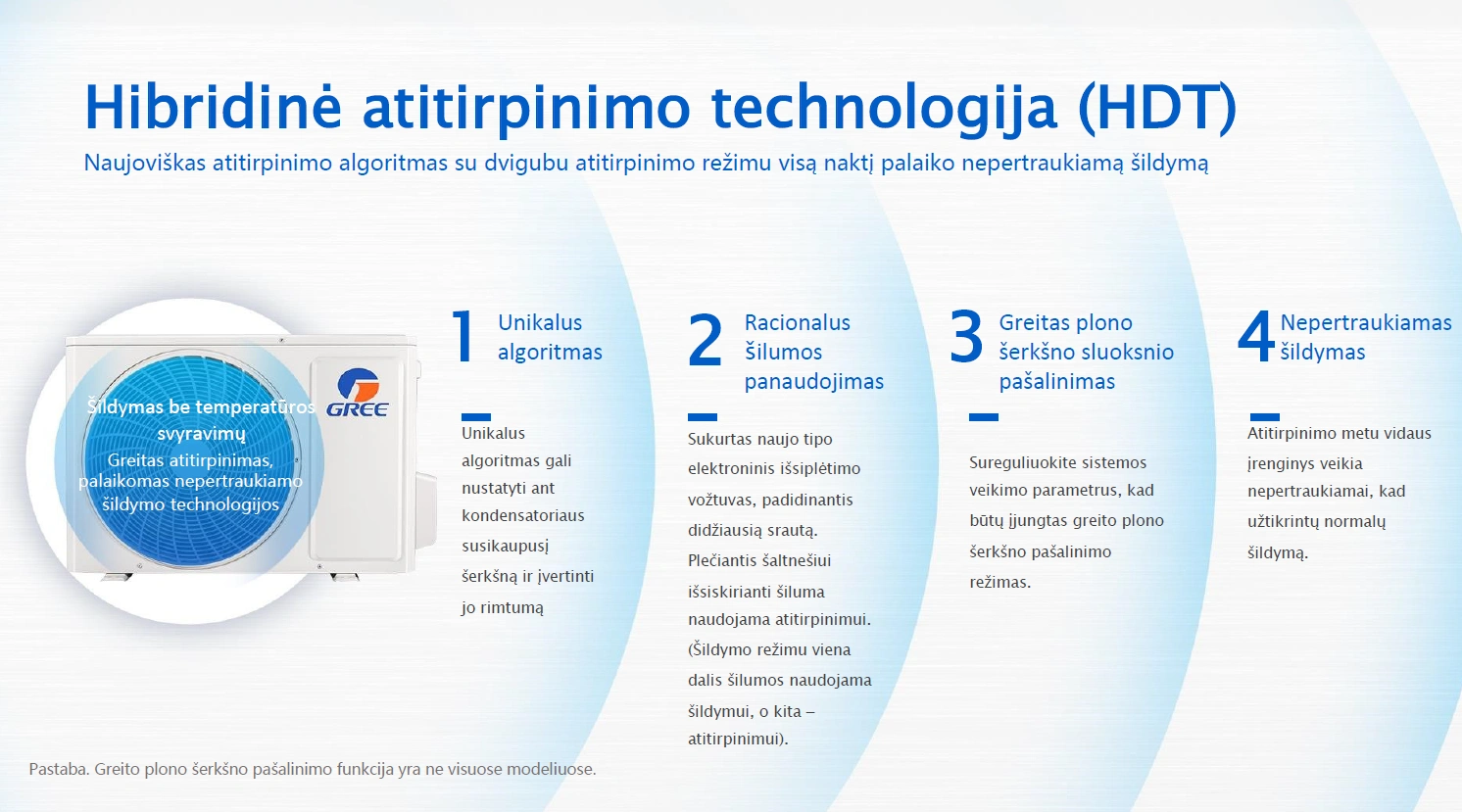 Hibridinė atitirpinimo technologija (HDT)
Naujoviškas atitirpinimo algoritmas su dvigubu atitirpinimo režimu visą naktį palaiko nepertraukiamą šildymą

Šildymas be temperatūros svyravimų
Greitas atitirpinimas, palaikomas nepertraukiamo šildymo technologijos

GREE

1 Unikalus algoritmas

Unikalus algoritmas gali nustatyti ant kondensatoriaus susikaupusį šerkšną ir įvertinti jo rimtumą

2 Racionalus šilumos panaudojimas

Sukurtas naujo tipo elektroninis išsiplėtimo vožtuvas, padidinantis didžiausią srautą. Plečiantis šaltnešiui išsiskirianti šiluma naudojama atitirpinimui. (Šildymo režimu viena dalis šilumos naudojama šildymui, o kita – atitirpinimui).

3 Greitas plono šerkšno sluoksnio pašalinimas

Sureguliuokite sistemos veikimo parametrus, kad būtų įjungtas greito plono šerkšno pašalinimo režimas.

4 Nepertraukiamas šildymas

Atitirpinimo metu vidaus įrenginys veikia nepertraukiamai, kad užtikrintų normalų šildymą.

Pastaba. Greito plono šerkšno pašalinimo funkcija yra ne visuose modeliuose.