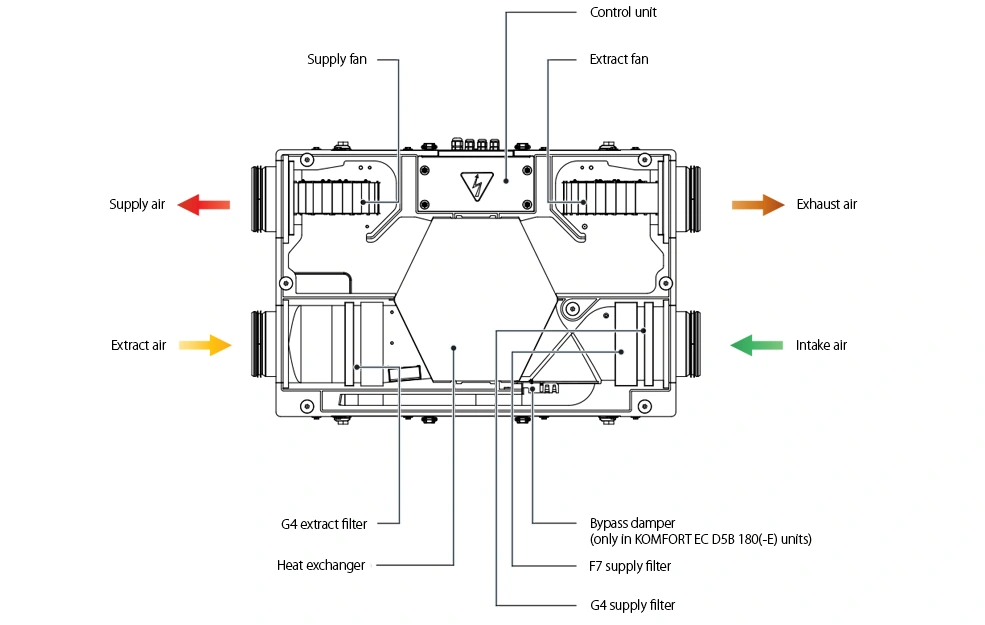 Control unit

Supply fan

Extract fan

Supply air

Exhaust air

Extract air

Intake air

G4 extract filter

Heat exchanger

Bypass damper
(only in KOMFORT EC D5B 180(-E) units)

F7 supply filter

G4 supply filter