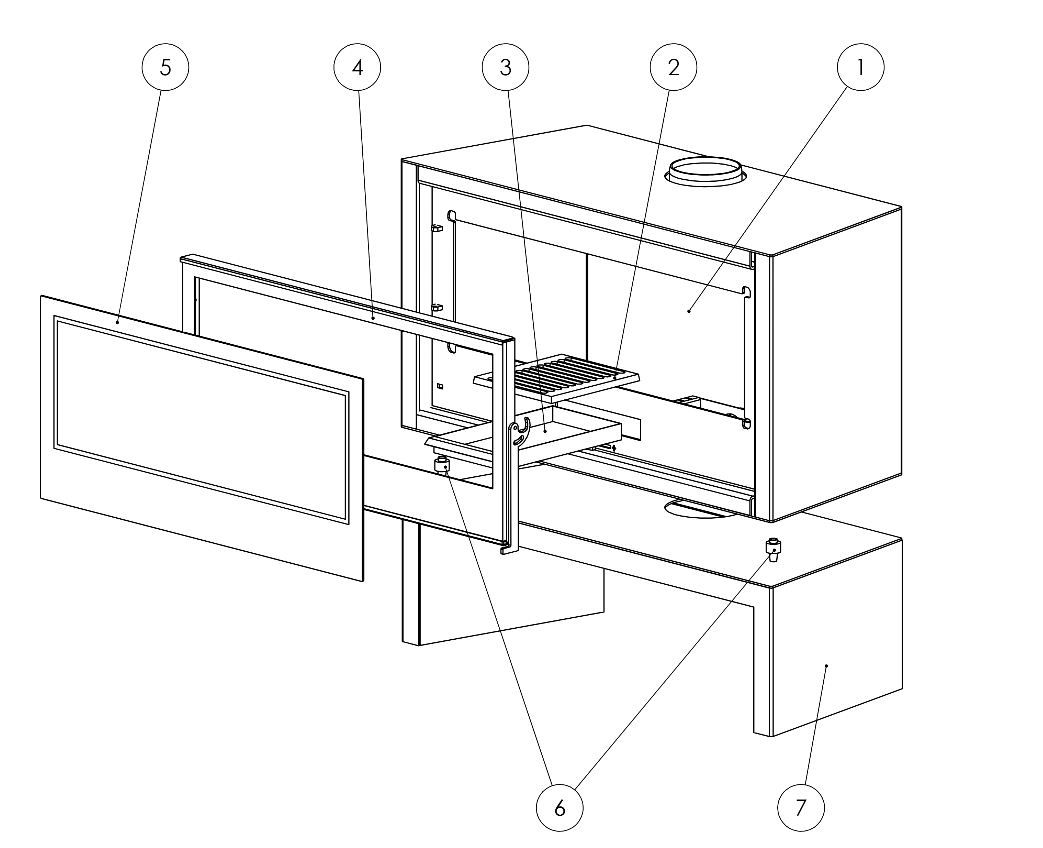 5
4
3
2
1
6
7